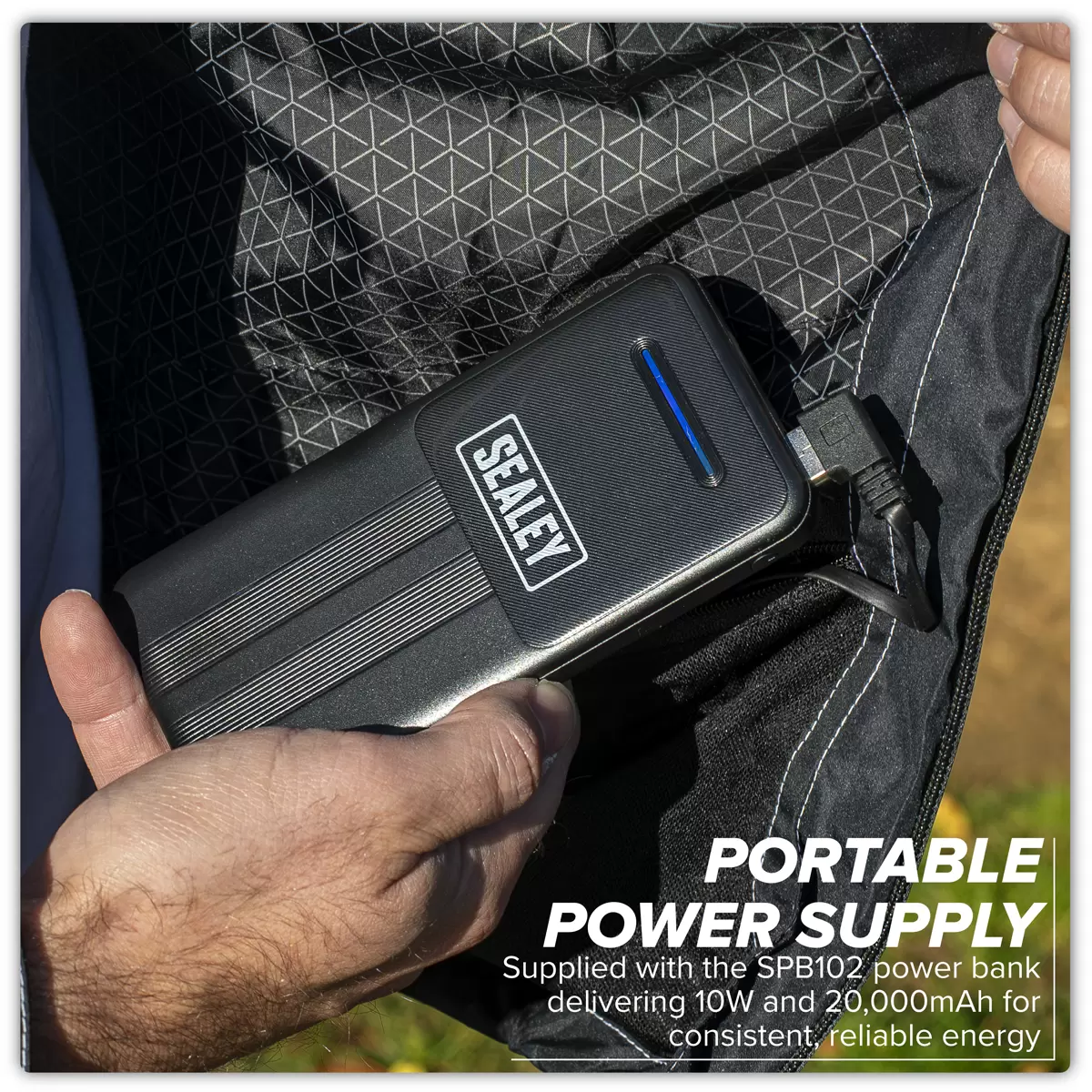 SEALEY

PORTABLE POWER SUPPLY

Supplied with the SPB102 power bank delivering 10W and 20,000mAh for consistent, reliable energy